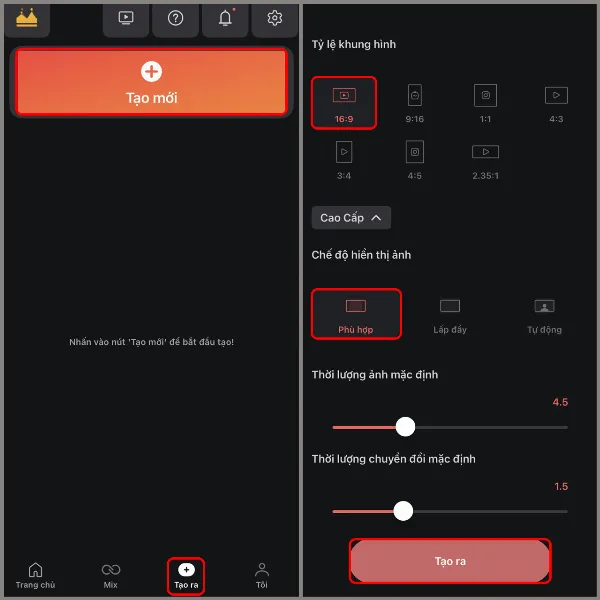 Tạo mới

Nhấn vào nút 'Tạo mới' để bắt đầu tạo!

Trang chủ
Mix
Tạo ra
Tôi

Tỷ lệ khung hình

16:9
9:16
1:1
4:3
3:4
4:5
2.35:1

Cao Cấp

Chế độ hiển thị ảnh

Phù hợp
Lấp đầy
Tự động

Thời lượng ảnh mặc định

4.5

Thời lượng chuyển đổi mặc định

1.5

Tạo ra