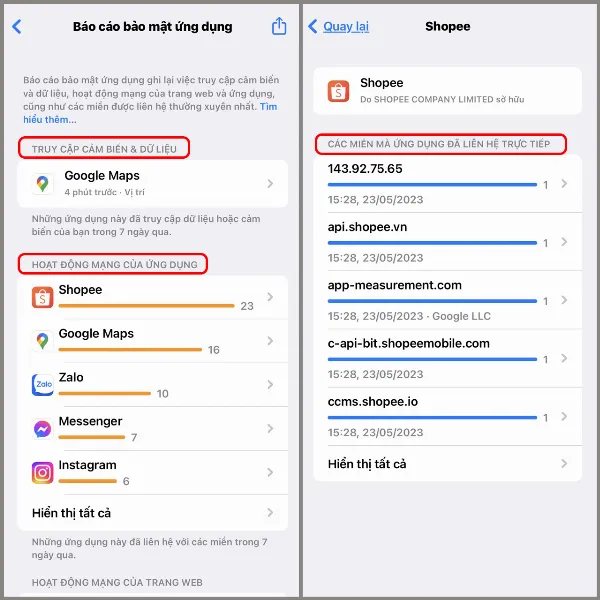 Báo cáo bảo mật ứng dụng

Báo cáo bảo mật ứng dụng ghi lại việc truy cập cảm biến và dữ liệu, hoạt động mạng của trang web và ứng dụng, cũng như các miền được liên hệ thường xuyên nhất. Tìm hiểu thêm...

TRUY CẬP CẢM BIẾN & DỮ LIỆU

Google Maps
4 phút trước · Vị trí

Những ứng dụng này đã truy cập dữ liệu hoặc cảm biến của bạn trong 7 ngày qua.

HOẠT ĐỘNG MẠNG CỦA ỨNG DỤNG

Shopee 23

Google Maps 16

Zalo 10

Messenger 7

Instagram 6

Hiển thị tất cả

Những ứng dụng này đã liên hệ với các miền trong 7 ngày qua.

HOẠT ĐỘNG MẠNG CỦA TRANG WEB

Quay lại

Shopee

Shopee
Do SHOPEE COMPANY LIMITED sở hữu

CÁC MIỀN MÀ ỨNG DỤNG ĐÃ LIÊN HỆ TRỰC TIẾP

143.92.75.65
1
15:28, 23/05/2023

api.shopee.vn
1
15:28, 23/05/2023

app-measurement.com
1
15:28, 23/05/2023 · Google LLC

c-api-bit.shopeemobile.com
1
15:28, 23/05/2023

ccms.shopee.io
1
15:28, 23/05/2023

Hiển thị tất cả